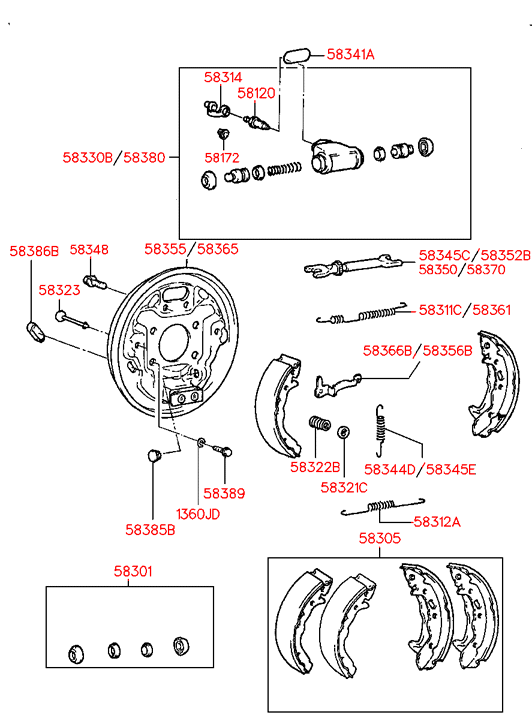 58341A
58314
58120
58172
58330B/58380
58386B
58348
58355/58365
58323
58345C/58352B
58350/58370
58311C/58361
58366B/58356B
58322B
58321C
58344D/58345E
58389
1360JD
58385B
58312A
58305
58301