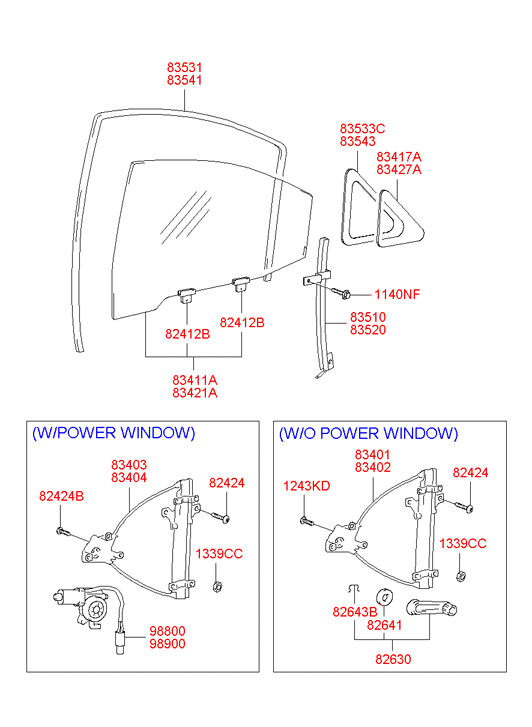 83531
83541

83533C
83543

83417A
83427A

1140NF

83510
83520

82412B

82412B

83411A
83421A

(W/POWER WINDOW)

83403
83404

82424B

82424

1339CC

98800
98900

(W/O POWER WINDOW)

83401
83402

1243KD

82424

1339CC

82643B

82641

82630