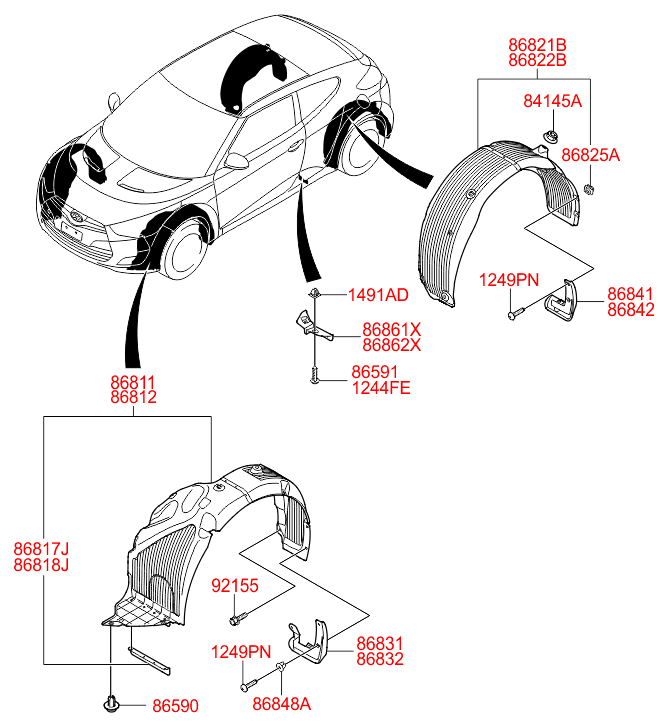 86821B
86822B
84145A
86825A
1249PN
86841
86842
1491AD
86861X
86862X
86591
1244FE
86811
86812
86817J
86818J
92155
1249PN
86831
86832
86848A
86590