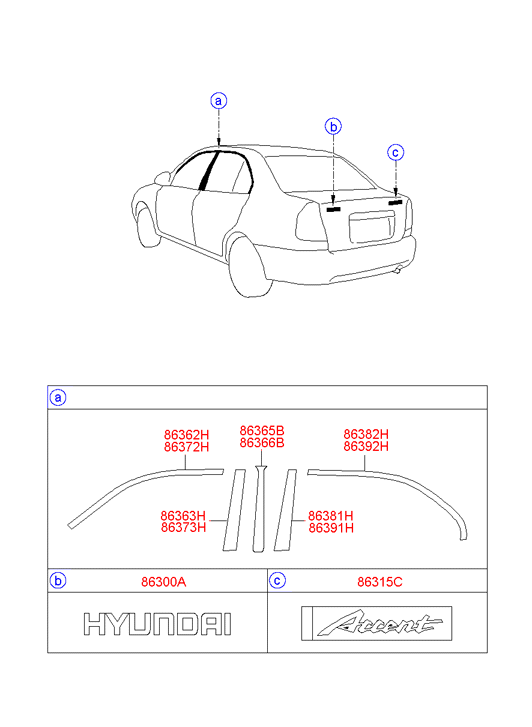 a

b

c

a

86362H
86372H

86365B
86366B

86382H
86392H

86363H
86373H

86381H
86391H

b

86300A

c

86315C

HYUNDAI

Accent