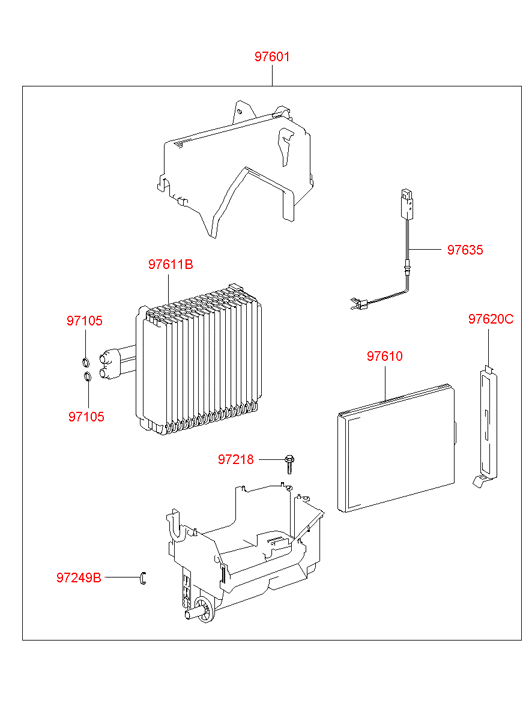 97601

97635

97611B

97105

97620C

97610

97105

97218

97249B