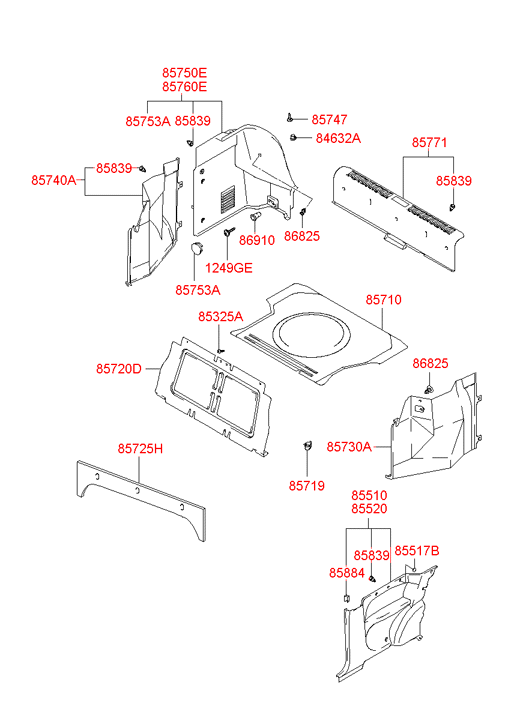 85750E
85760E
85753A
85839
85747
84632A
85771
85839
85740A
85839
86910
86825
1249GE
85753A
85325A
85710
85720D
86825
85725H
85730A
85719
85510
85520
85839
85517B
85884