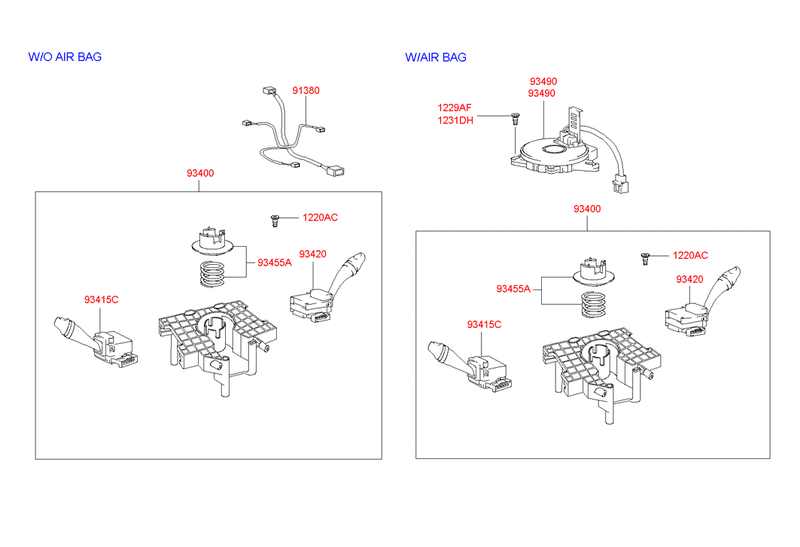 W/O AIR BAG

91380

93400

1220AC

93455A

93420

93415C

W/AIR BAG

93490
93490

1229AF
1231DH

93400

1220AC

93455A

93420

93415C