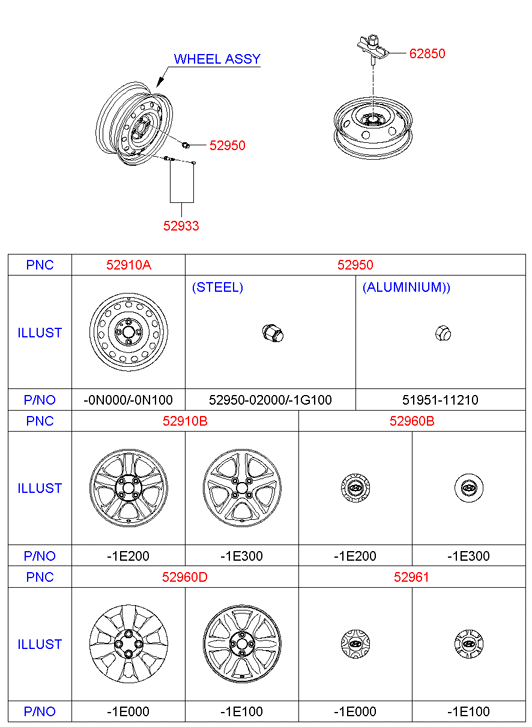 WHEEL ASSY

62850

52950

52933

| PNC | 52910A | 52950 | |
|---|---|---|---|
| ILLUST | | (STEEL) | (ALUMINIUM)) |
| P/NO | -0N000/-0N100 | 52950-02000/-1G100 | 51951-11210 |

| PNC | 52910B | | 52960B | |
|---|---|---|---|---|
| ILLUST | | | | |
| P/NO | -1E200 | -1E300 | -1E200 | -1E300 |
| PNC | 52960D | | 52961 | |
| ILLUST | | | | |
| P/NO | -1E000 | -1E100 | -1E000 | -1E100 |