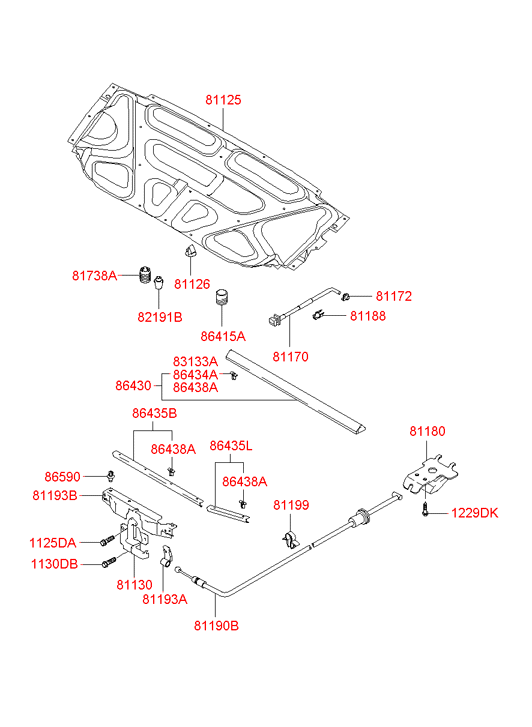 81125

81738A
81126
82191B
86415A
81172
81188
81170

83133A
86434A
86430
86438A

86435B
86438A
86435L
86438A
81180

86590
81193B
81199
1229DK

1125DA
1130DB
81130
81193A
81190B