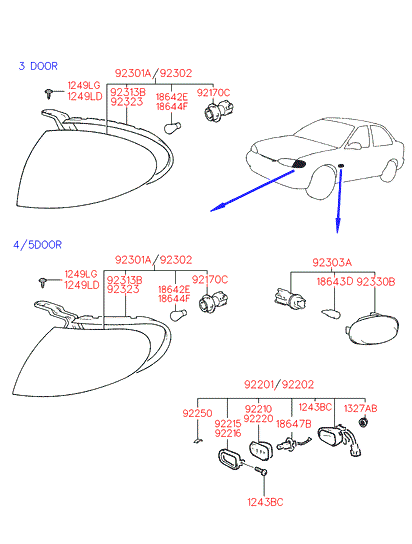 3 DOOR

92301A/92302

1249LG
1249LD

92313B
92323

18642E
18644F

92170C

4/5DOOR

92301A/92302

1249LG
1249LD

92313B
92323

18642E
18644F

92170C

92303A

18643D

92330B

92201/92202

92250

92215
92216

92210
92220

18647B

1243BC

1327AB

1243BC