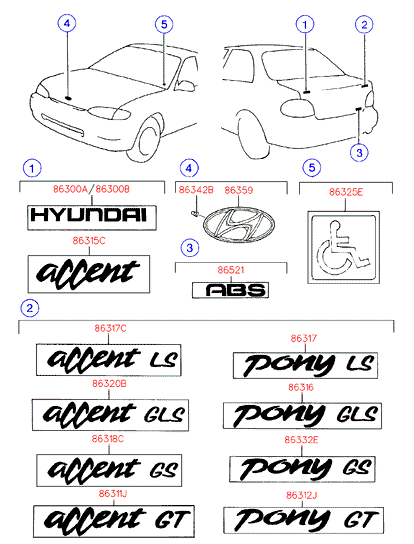 4
5
1
2
3

1
86300A/86300B
HYUNDAI
86315C
accent

4
86342B 86359

3
86521
ABS

5
86325E

2
86317C
accent LS
86320B
accent GLS
86318C
accent GS
86311J
accent GT

86317
pony LS
86316
pony GLS
86332E
pony GS
86312J
pony GT