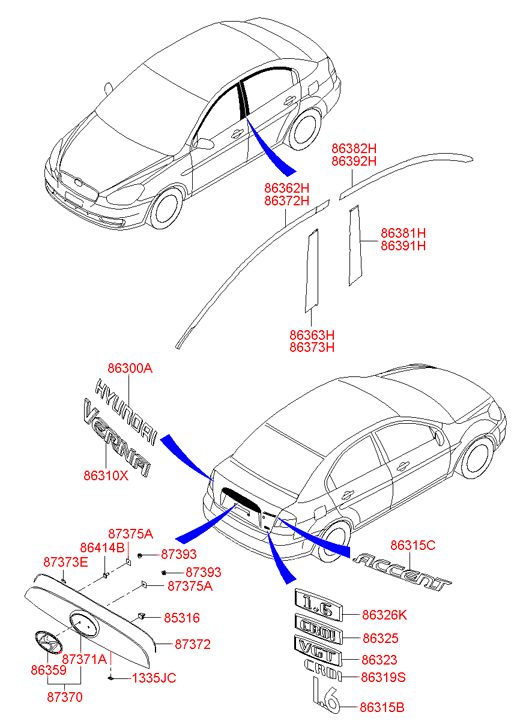 86382H
86392H

86362H
86372H

86381H
86391H

86363H
86373H

86300A
HYUNDAI
VERNA
86310X

87375A
86414B
87373E
87393
87393
87375A
85316
87372
87371A
86359
1335JC
87370

86315C
ACCENT
1.6
86326K
CRDi
86325
VGT
86323
CRDi
86319S
1.6
86315B