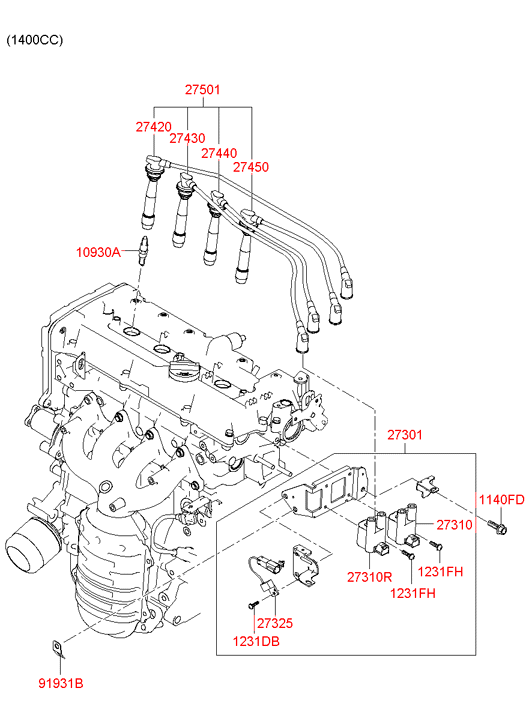 (1400CC)

27501
27420
27430
27440
27450
10930A
27301
1140FD
27310
27310R
1231FH
1231FH
27325
1231DB
91931B