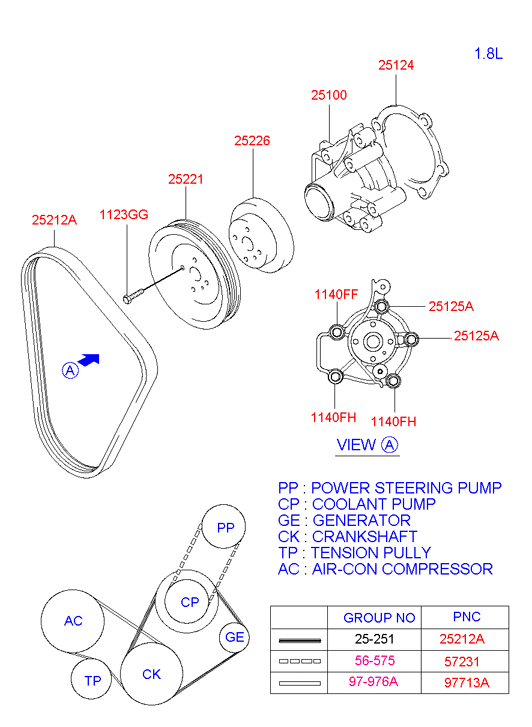 1.8L

25124

25100

25226

25221

25212A

1123GG

A

1140FF

25125A

25125A

1140FH

1140FH

VIEW A

PP : POWER STEERING PUMP
CP : COOLANT PUMP
GE : GENERATOR
CK : CRANKSHAFT
TP : TENSION PULLY
AC : AIR-CON COMPRESSOR

PP

CP

AC

GE

TP

CK

| | GROUP NO | PNC |
|---|---|---|
| | 25-251 | 25212A |
| | 56-575 | 57231 |
| | 97-976A | 97713A |