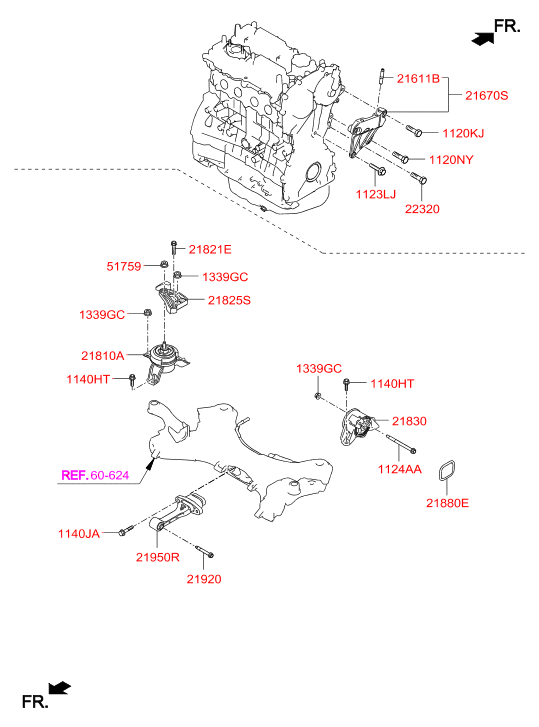 FR.

21611B
21670S
1120KJ
1120NY
1123LJ
22320

21821E
51759
1339GC
21825S
1339GC
21810A
1140HT

1339GC
1140HT
21830
1124AA
21880E

REF. 60-624

1140JA
21950R
21920

FR.