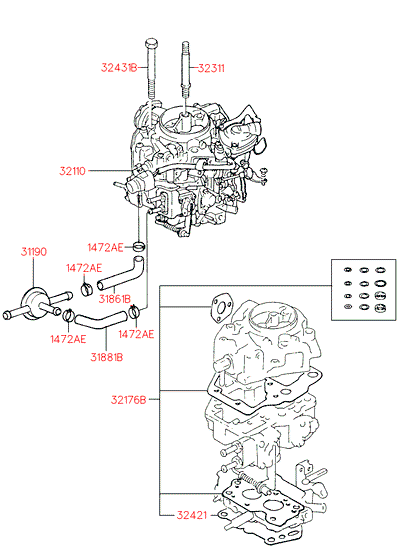 32431B
32311
32110
1472AE
31190
1472AE
31861B
1472AE
1472AE
31881B
32176B
32421