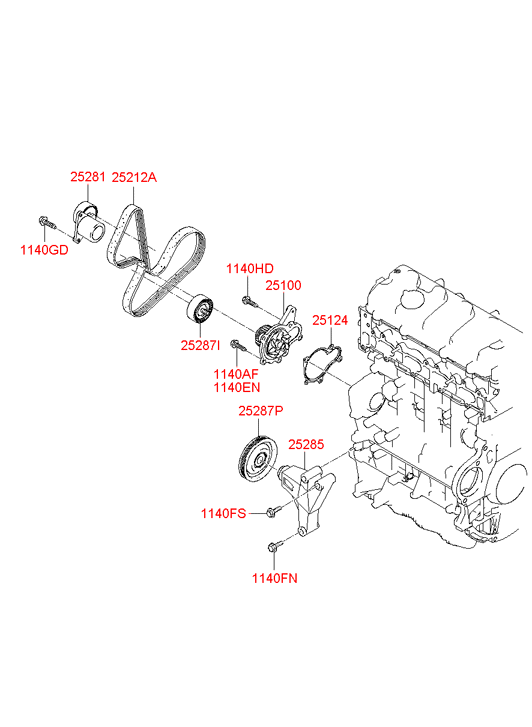 25281
25212A
1140GD
1140HD
25100
25124
25287I
1140AF
1140EN
25287P
25285
1140FS
1140FN