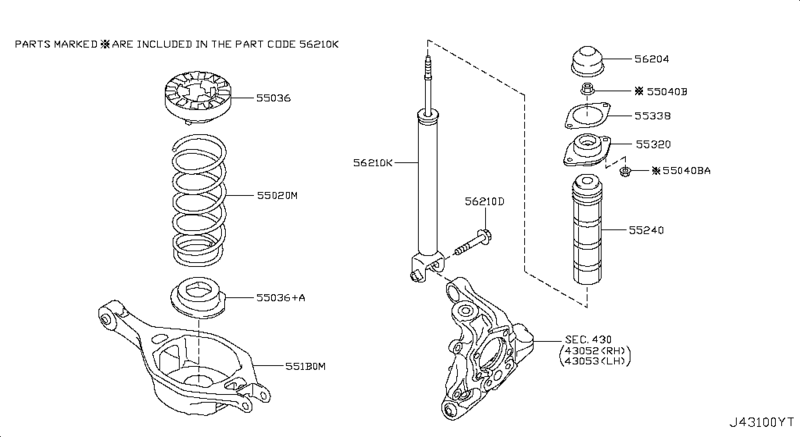 PARTS MARKED ※ ARE INCLUDED IN THE PART CODE 56210K

55036

55020M

55036+A

551B0M

56210K

56210D

56204

※ 55040B

55338

55320

※ 55040BA

55240

SEC. 430
(43052 (RH)
43053 (LH))

J43100YT