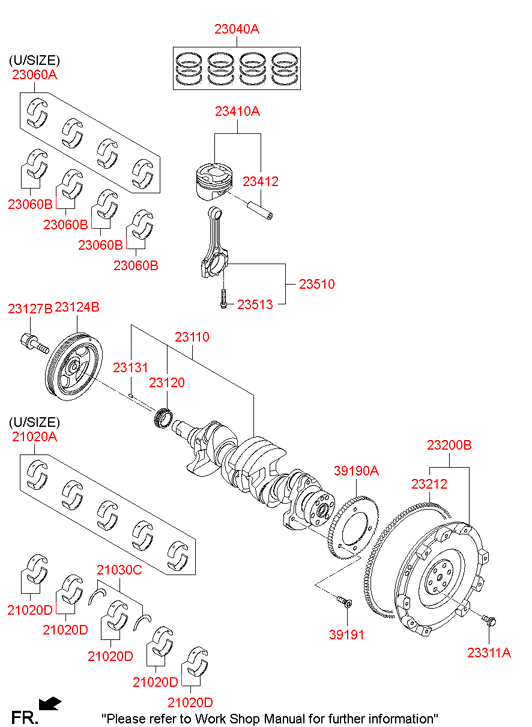 23040A

(U/SIZE)
23060A

23410A

23412

23060B
23060B
23060B
23060B

23510
23513

23127B 23124B

23110

23131
23120

(U/SIZE)
21020A

23200B
39190A
23212

21030C

21020D
21020D
21020D
21020D
21020D

39191

23311A

FR.

"Please refer to Work Shop Manual for further information"