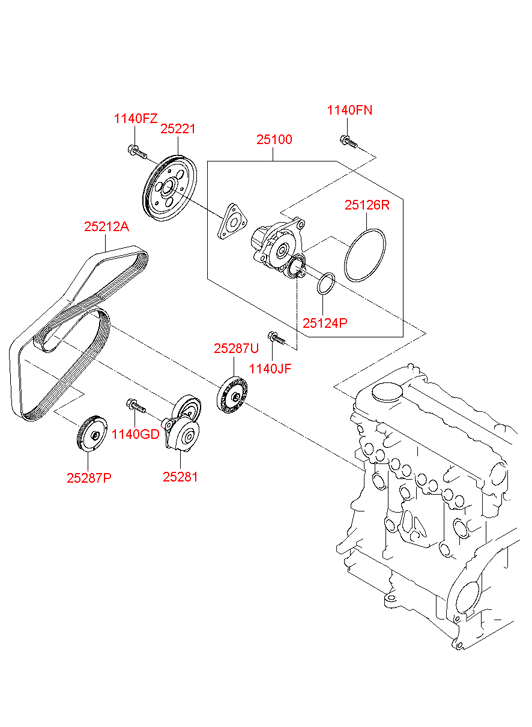 1140FZ
25221
25100
1140FN
25126R
25212A
25124P
25287U
1140JF
1140GD
25287P
25281