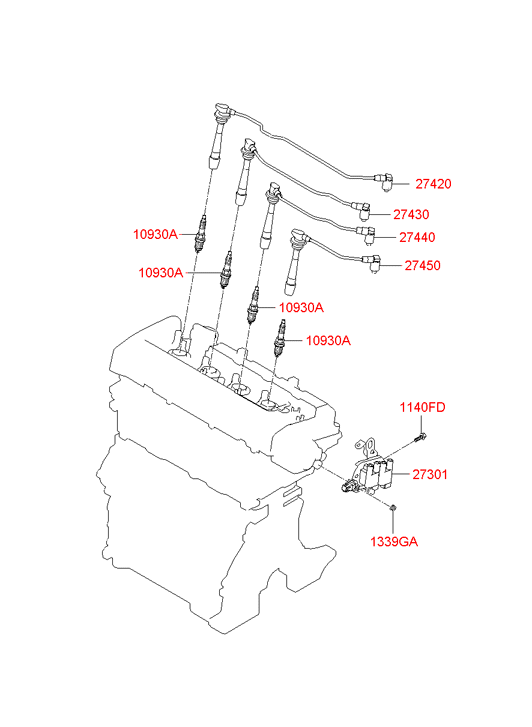 27420
27430
10930A
27440
27450
10930A
10930A
10930A
1140FD
27301
1339GA