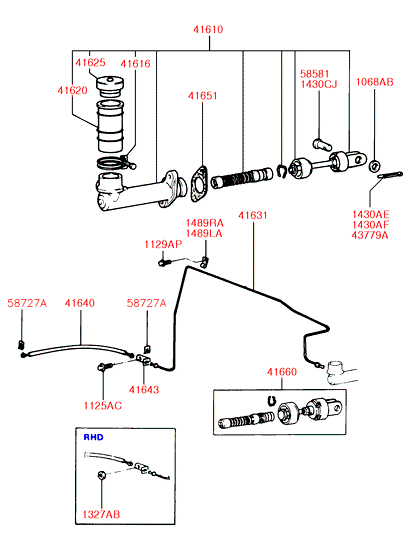 41610

41625
41616
41620
41651
58581
1430CJ
1068AB

1430AE
1430AF
43779A

1489RA
1489LA
41631
1129AP

58727A
41640
58727A

41643
1125AC

41660

RHD

1327AB