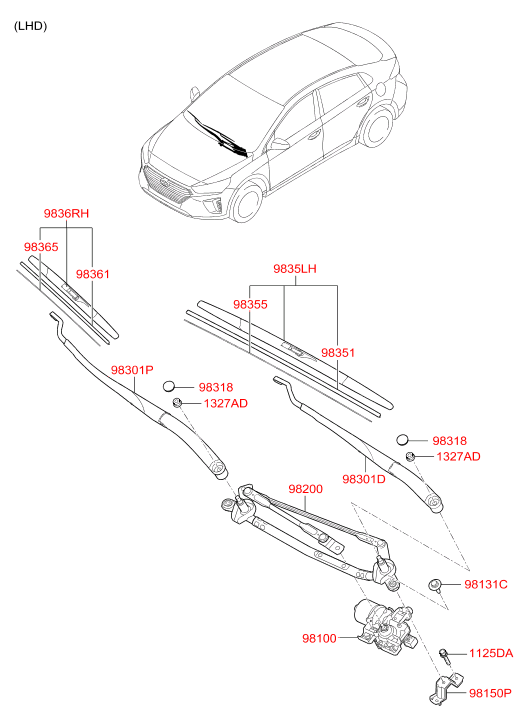 (LHD)

9836RH
98365
98361
9835LH
98355
98351
98301P
98318
1327AD
98318
1327AD
98301D
98200
98131C
98100
1125DA
98150P