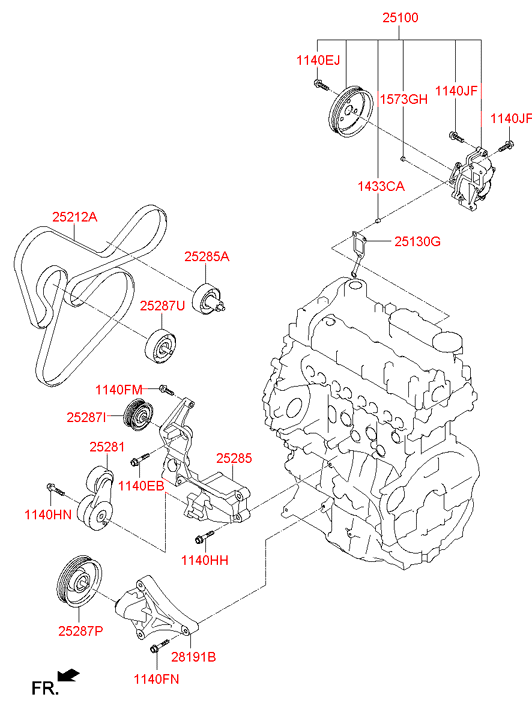 25100
1140EJ
1573GH
1140JF
1140JF
1433CA
25130G
25212A
25285A
25287U
1140FM
25287I
25281
25285
1140EB
1140HN
1140HH
25287P
28191B
1140FN
FR.