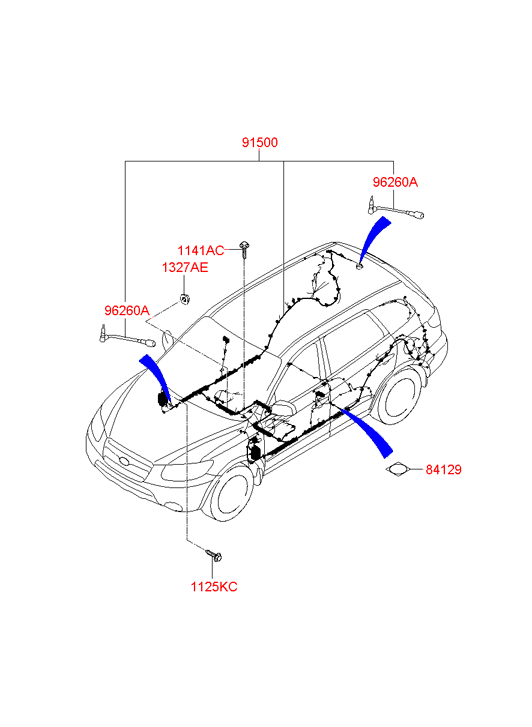 91500

96260A

1141AC

1327AE

96260A

84129

1125KC