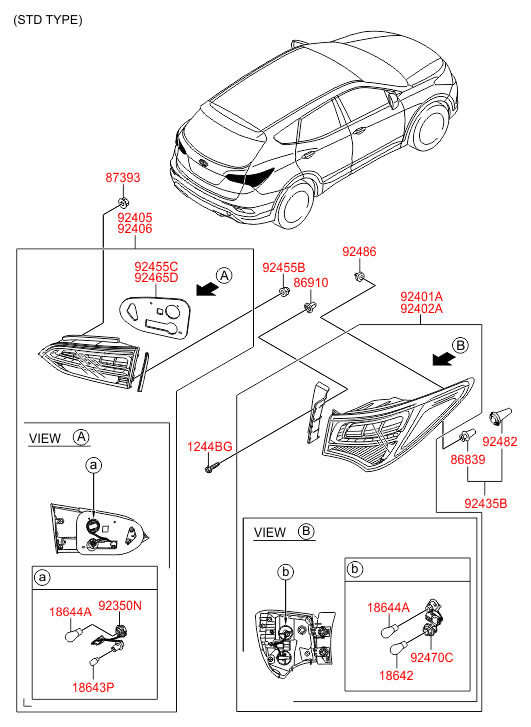 (STD TYPE)

87393

92405
92406

92455C
92465D

A

92455B

86910

92486

92401A
92402A

B

1244BG

92482

86839

92435B

VIEW A

a

a

18644A

92350N

18643P

VIEW B

b

b

18644A

92470C

18642