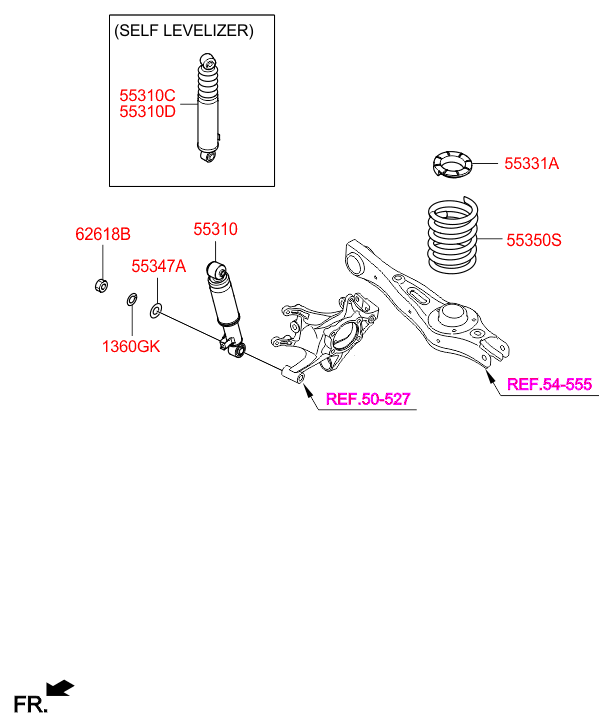 (SELF LEVELIZER)
55310C
55310D
55331A
55350S
62618B
55310
55347A
1360GK
REF.50-527
REF.54-555
FR.