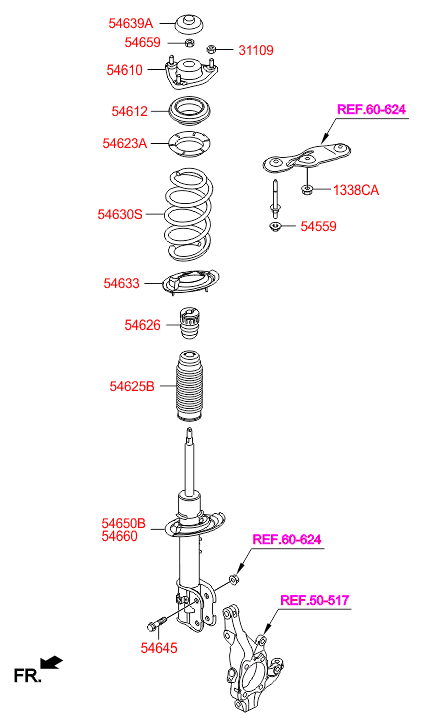 54639A
54659
31109
54610
54612
54623A
REF.60-624
1338CA
54630S
54559
54633
54626
54625B
54650B
54660
REF.60-624
REF.50-517
54645
FR.