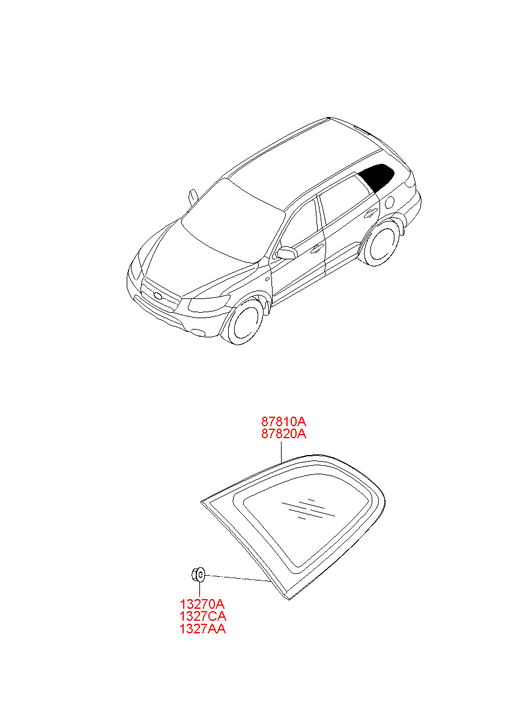 87810A
87820A

13270A
1327CA
1327AA