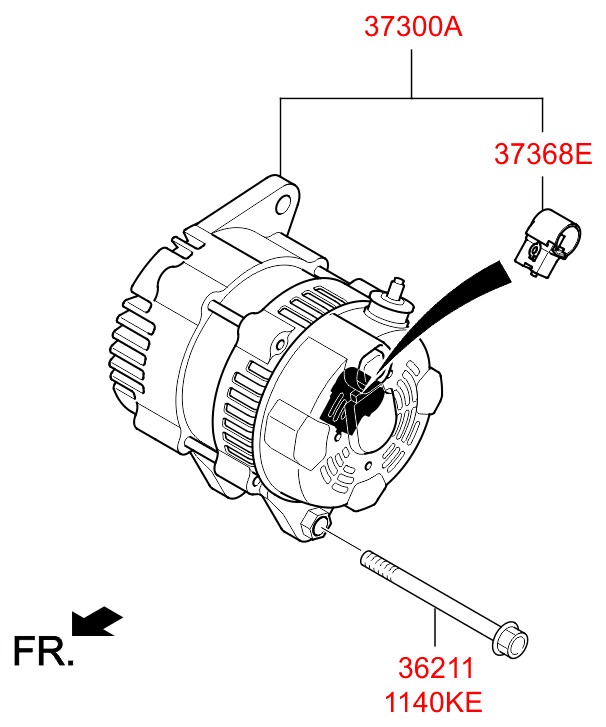 37300A

37368E

FR.

36211
1140KE