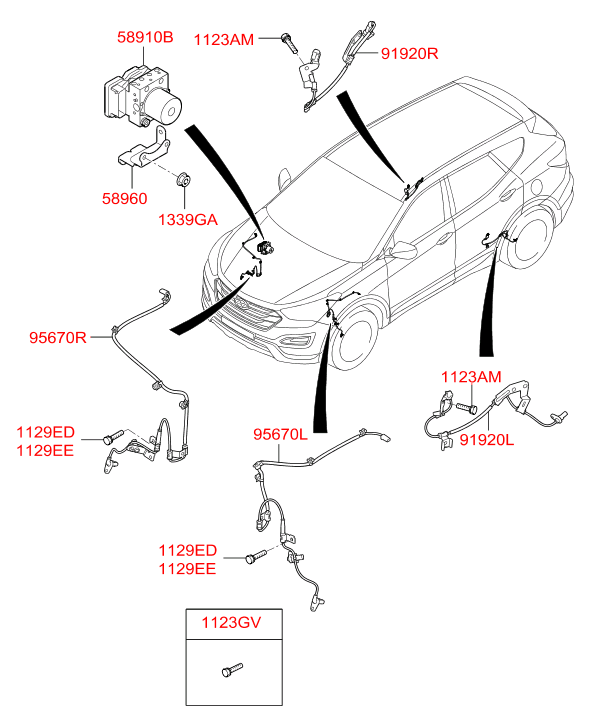 58910B
1123AM
91920R
58960
1339GA
95670R
1129ED
1129EE
1123AM
91920L
95670L
1129ED
1129EE
1123GV