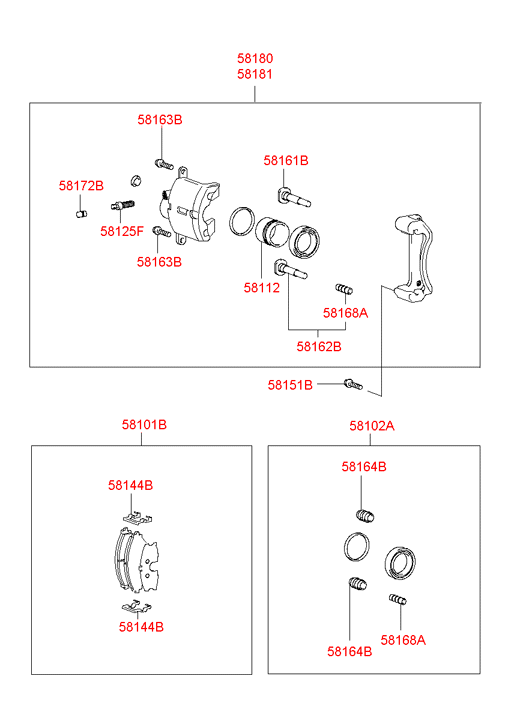 58180
58181

58163B

58161B

58172B

58125F

58163B

58112

58168A

58162B

58151B

58101B

58144B

58144B

58102A

58164B

58164B

58168A