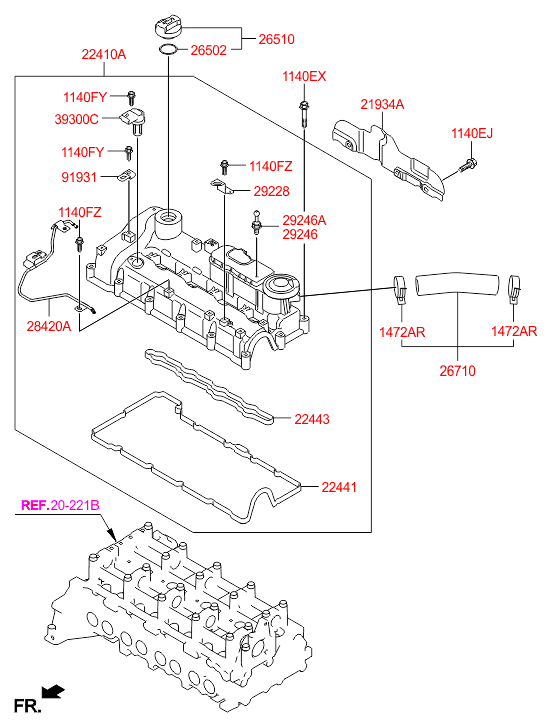 26510
26502
22410A
1140EX
1140FY
39300C
21934A
1140EJ
1140FY
1140FZ
91931
29228
1140FZ
29246A
29246
28420A
1472AR
1472AR
26710
22443
22441
REF.20-221B
FR.