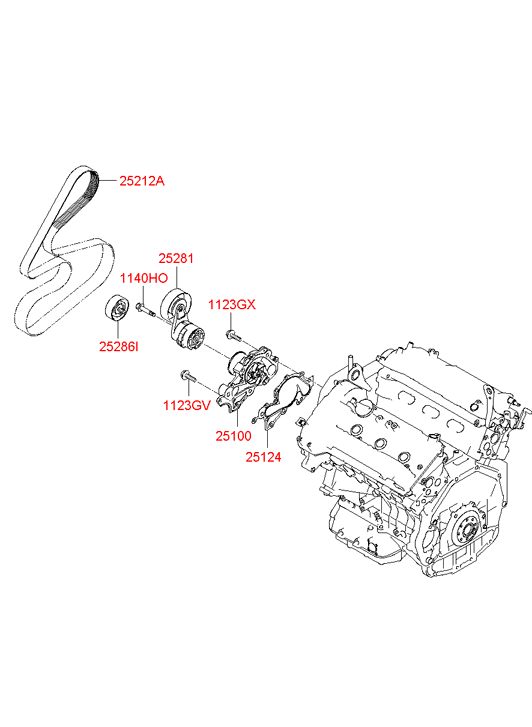 25212A
25281
1140HO
1123GX
25286I
1123GV
25100
25124