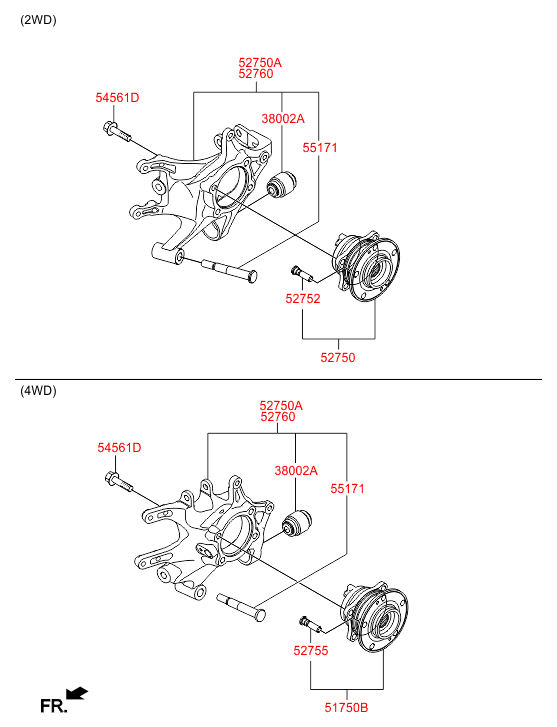 (2WD)

52750A
52760

54561D

38002A

55171

52752

52750

(4WD)

52750A
52760

54561D

38002A

55171

52755

51750B

FR.