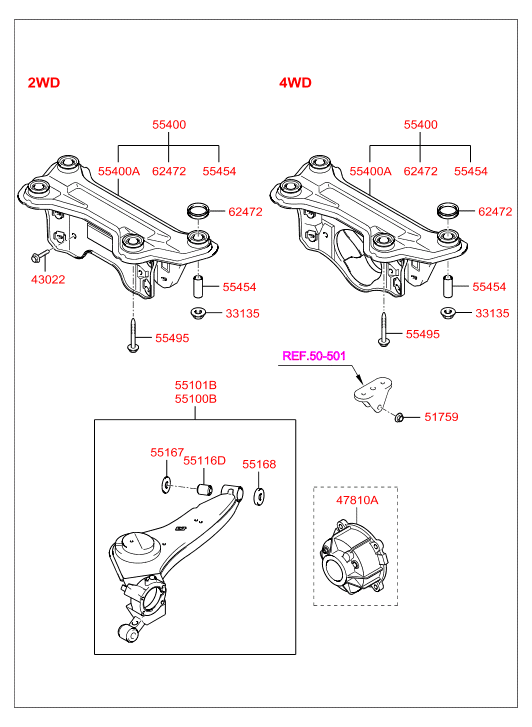 2WD

55400

55400A 62472 55454

62472

43022

55454

33135

55495

4WD

55400

55400A 62472 55454

62472

55454

33135

55495

REF.50-501

51759

55101B
55100B

55167 55116D 55168

47810A