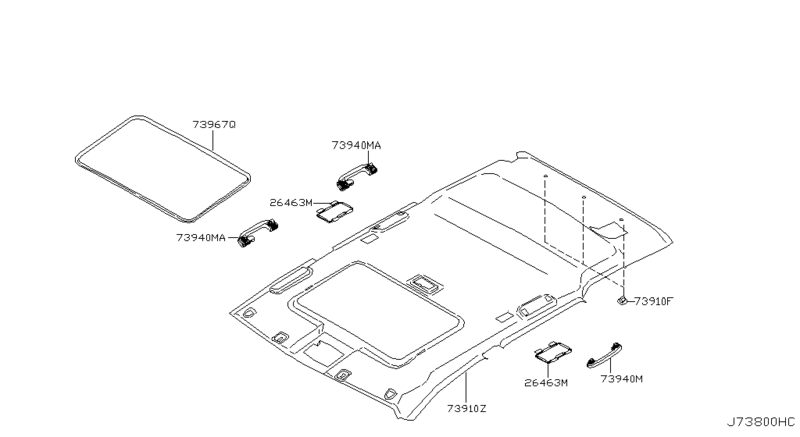 73967Q
73940MA
26463M
73940MA
73910F
26463M
73940M
73910Z
J73800HC