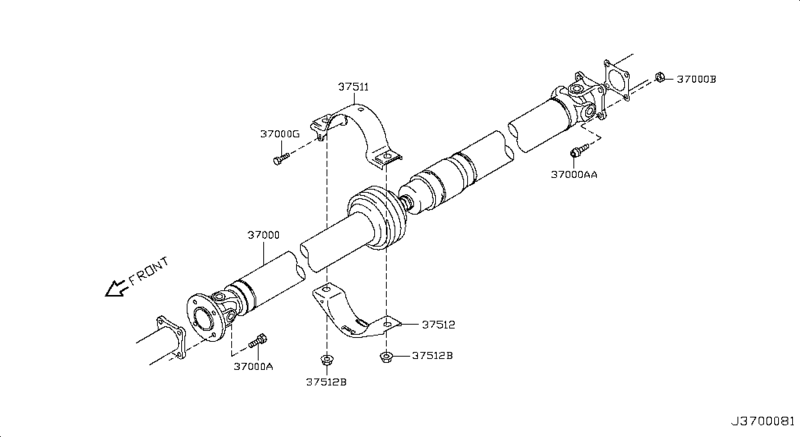 37511
37000B
37000G
37000AA
37000
FRONT
37512
37000A
37512B
37512B
J3700081