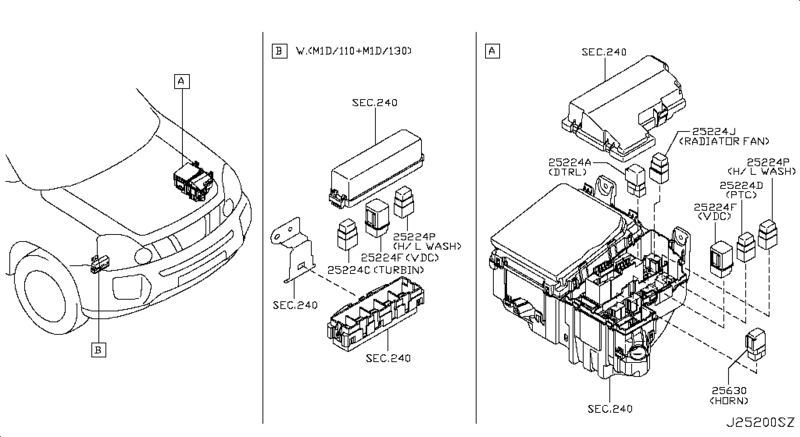 A

B

B W.(M1D/110+M1D/130)

SEC.240

25224P
(H/ L WASH)
25224F (VDC)
25224C (TURBIN)

SEC.240

SEC.240

A

SEC.240

25224J
(RADIATOR FAN)

25224A
(DTRL)

25224P
(H/ L WASH)
25224D
(PTC)
25224F
(VDC)

25630
(HORN)

SEC.240

J25200SZ