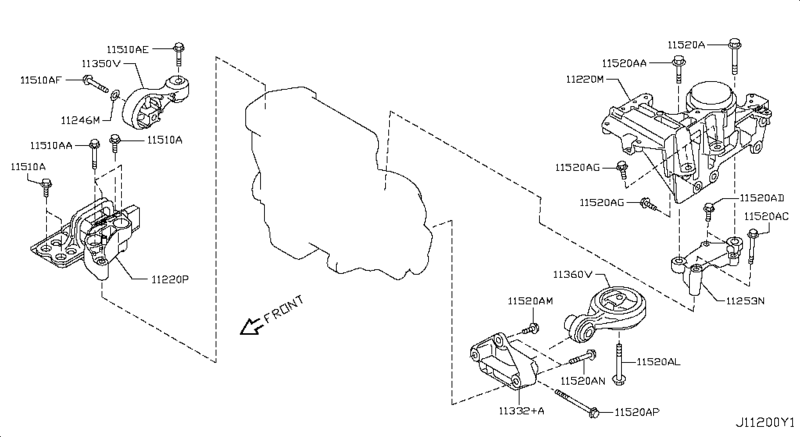 11510AE
11350V
11510AF
11246M
11510AA
11510A
11510A
11220P
FRONT
11520A
11520AA
11220M
11520AG
11520AG
11520AD
11520AC
11253N
11360V
11520AM
11520AL
11520AN
11332+A
11520AP
J11200Y1