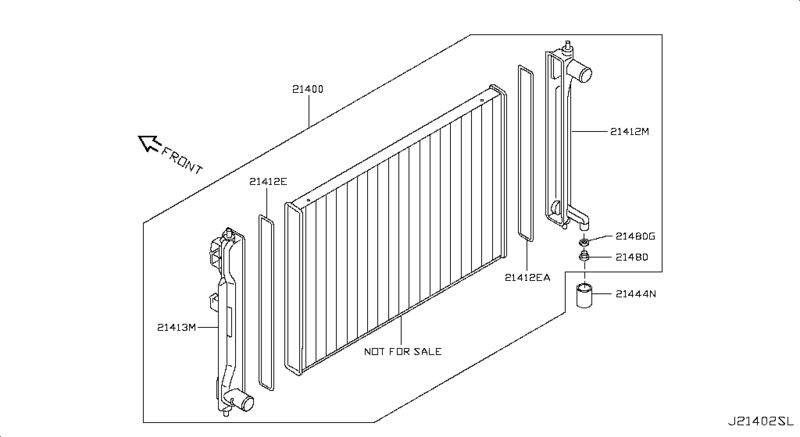 21400

FRONT

21412E

21412M

21480G

21480

21412EA

21444N

21413M

NOT FOR SALE

J21402SL