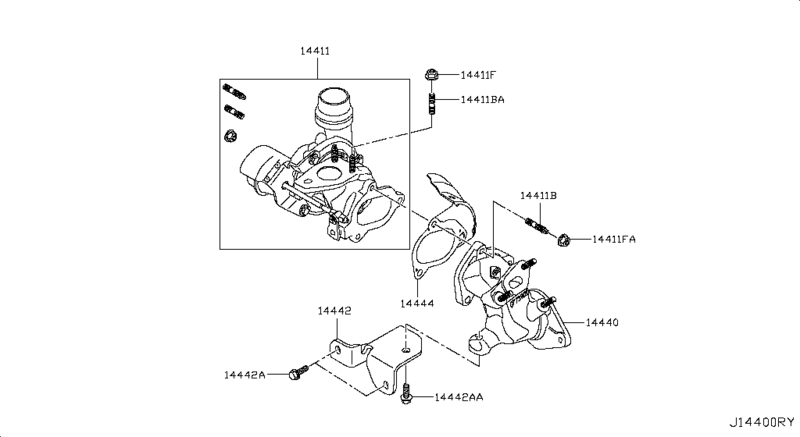 14411
14411F
14411BA
14411B
14411FA
14444
14442
14440
14442A
14442AA
J14400RY