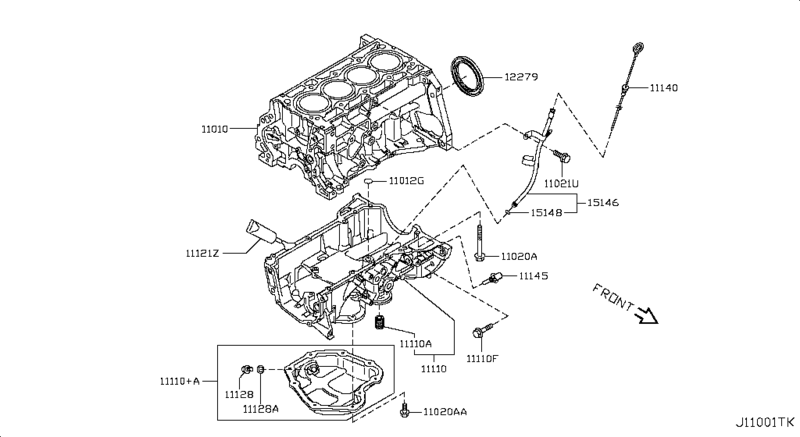 12279
11140
11010
11021U
11012G
15146
15148
11121Z
11020A
11145
FRONT
11110A
11110
11110F
11110+A
11128
11128A
11020AA
J11001TK