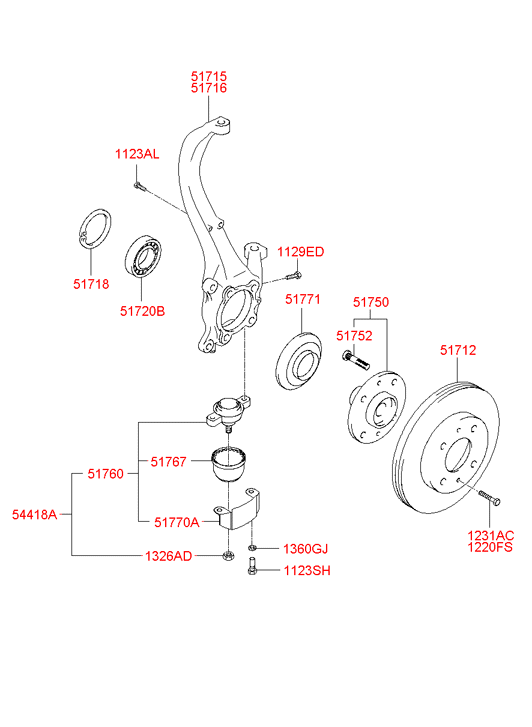 51715
51716
1123AL
51718
51720B
1129ED
51771
51750
51752
51712
51760
51767
54418A
51770A
1326AD
1360GJ
1123SH
1231AC
1220FS