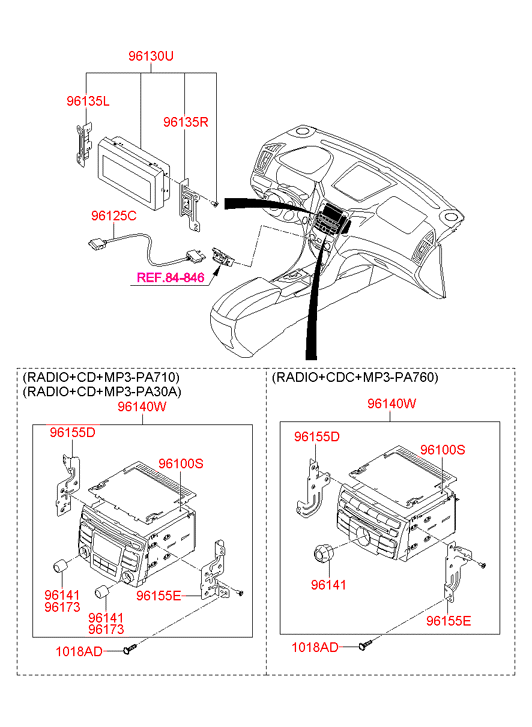 96130U
96135L
96135R
96125C
REF.84-846

(RADIO+CD+MP3-PA710)
(RADIO+CD+MP3-PA30A)
96140W
96155D
96100S
96141
96173
96141
96173
96155E
1018AD

(RADIO+CDC+MP3-PA760)
96140W
96155D
96100S
96141
96155E
1018AD