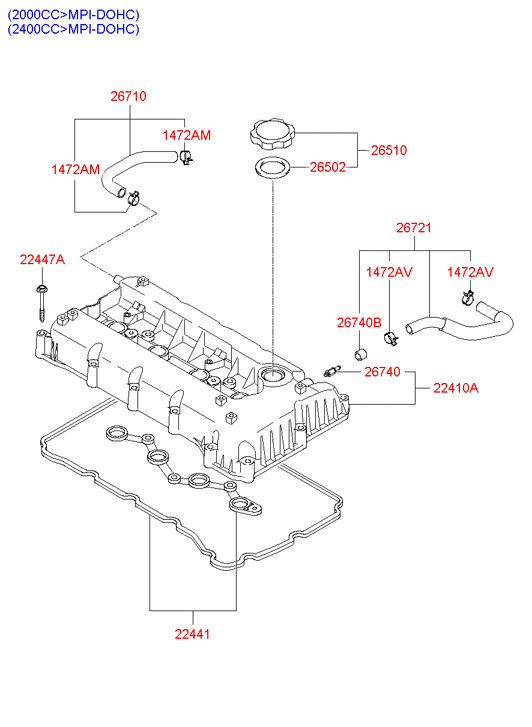 (2000CC>MPI-DOHC)
(2400CC>MPI-DOHC)

26710
1472AM
1472AM
26510
26502
26721
22447A
1472AV
1472AV
26740B
26740
22410A
22441