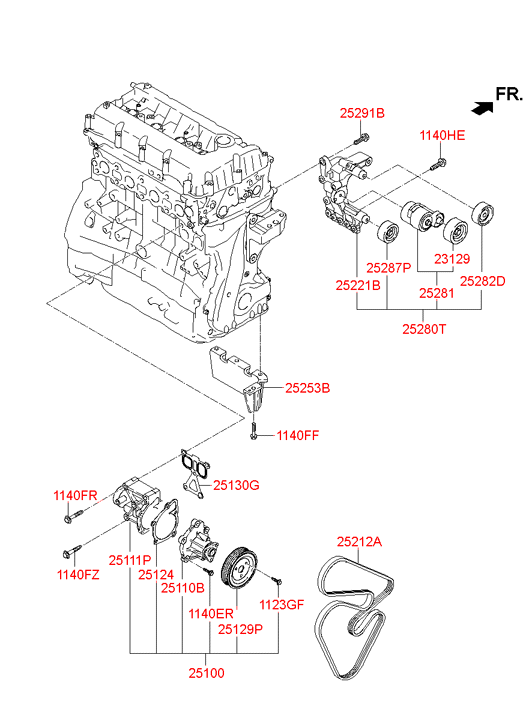 FR.

25291B
1140HE
25287P
23129
25221B
25281
25282D
25280T
25253B
1140FF
25130G
1140FR
1140FZ
25111P
25124
25110B
1140ER
25129P
1123GF
25212A
25100