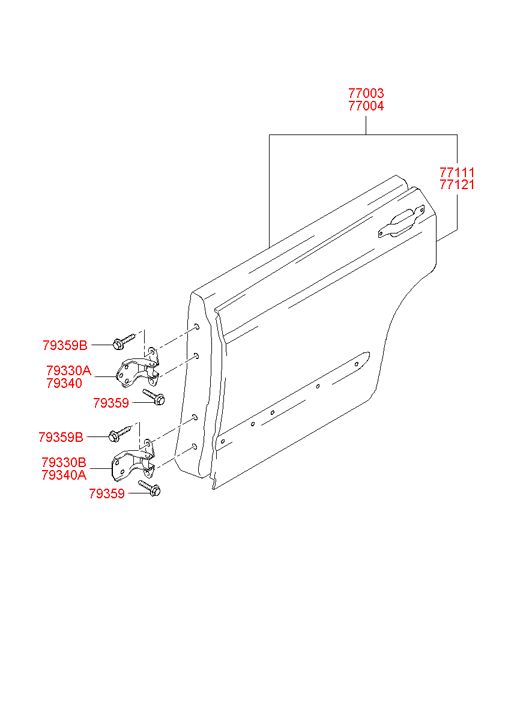 77003
77004

77111
77121

79359B

79330A
79340

79359

79359B

79330B
79340A

79359