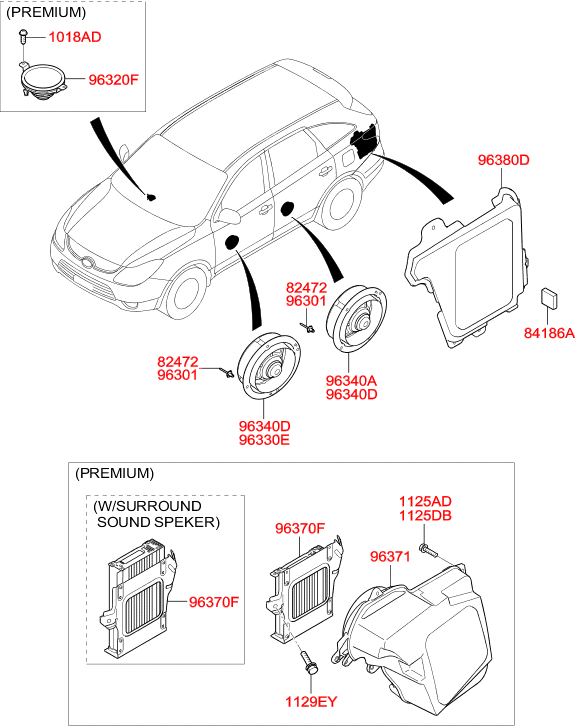 (PREMIUM)
1018AD
96320F

96380D
84186A

82472
96301

82472
96301

96340A
96340D

96340D
96330E

(PREMIUM)
(W/SURROUND SOUND SPEKER)
96370F

96370F
1125AD
1125DB
96371
1129EY