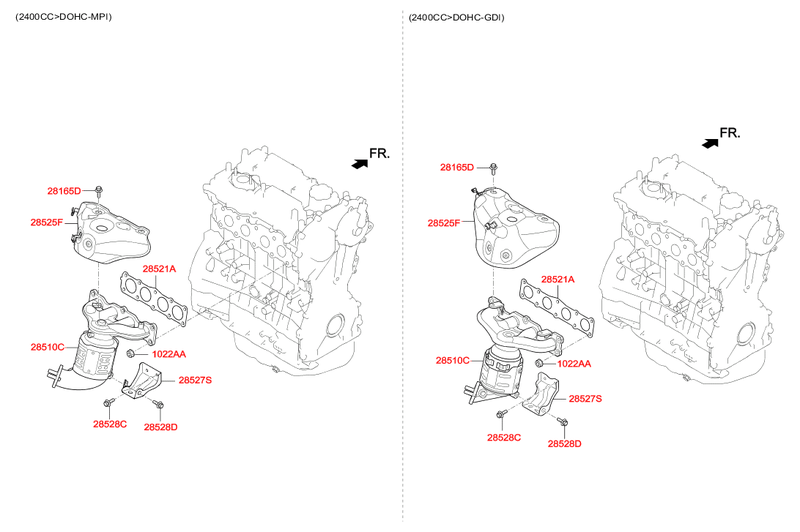 (2400CC>DOHC-MPI)

FR.

28165D

28525F

28521A

28510C

1022AA

28527S

28528C

28528D

(2400CC>DOHC-GDI)

FR.

28165D

28525F

28521A

28510C

1022AA

28527S

28528C

28528D